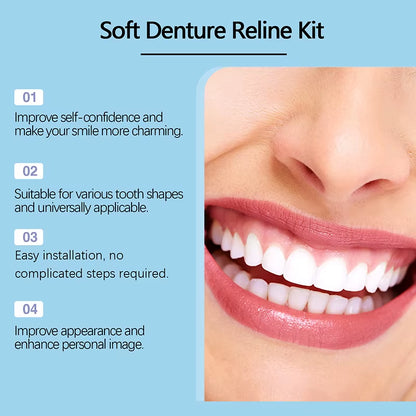 Soft Denture Reline Kit

01

Improve self-confidence and make your smile more charming.

02

Suitable for various tooth shapes and universally applicable.

03

Easy installation, no complicated steps required.

04

Improve appearance and enhance personal image.