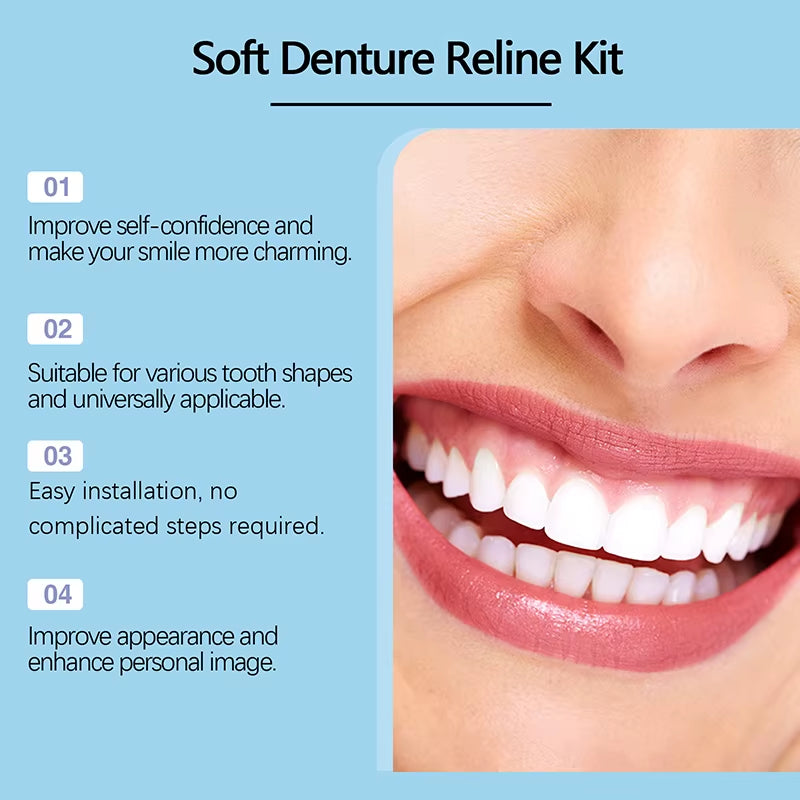 Soft Denture Reline Kit

01

Improve self-confidence and make your smile more charming.

02

Suitable for various tooth shapes and universally applicable.

03

Easy installation, no complicated steps required.

04

Improve appearance and enhance personal image.